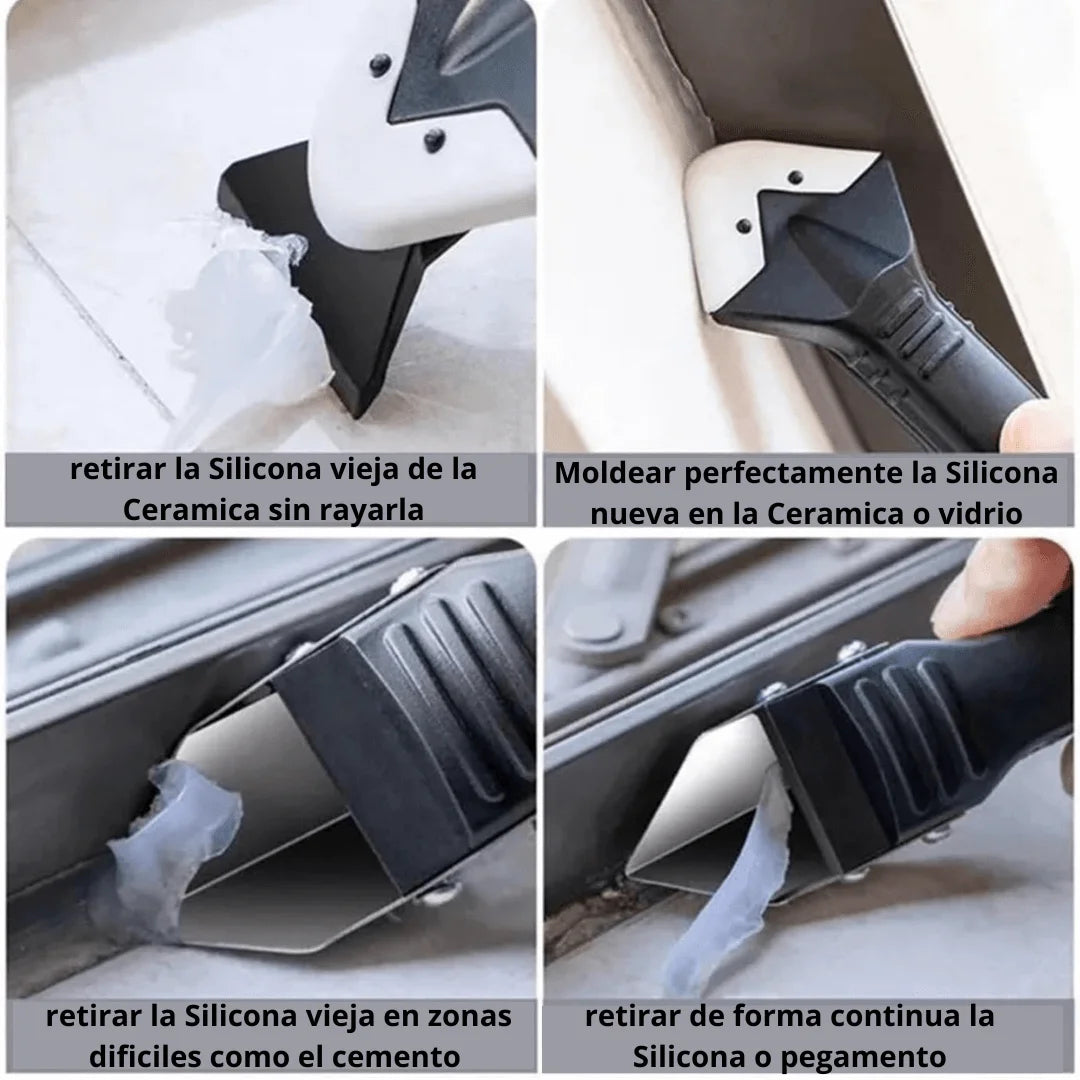 retirar la Silicona vieja de la Ceramica sin rayarla

Moldear perfectamente la Silicona nueva en la Ceramica o vidrio

retirar la Silicona vieja en zonas dificiles como el cemento

retirar de forma continua la Silicona o pegamento